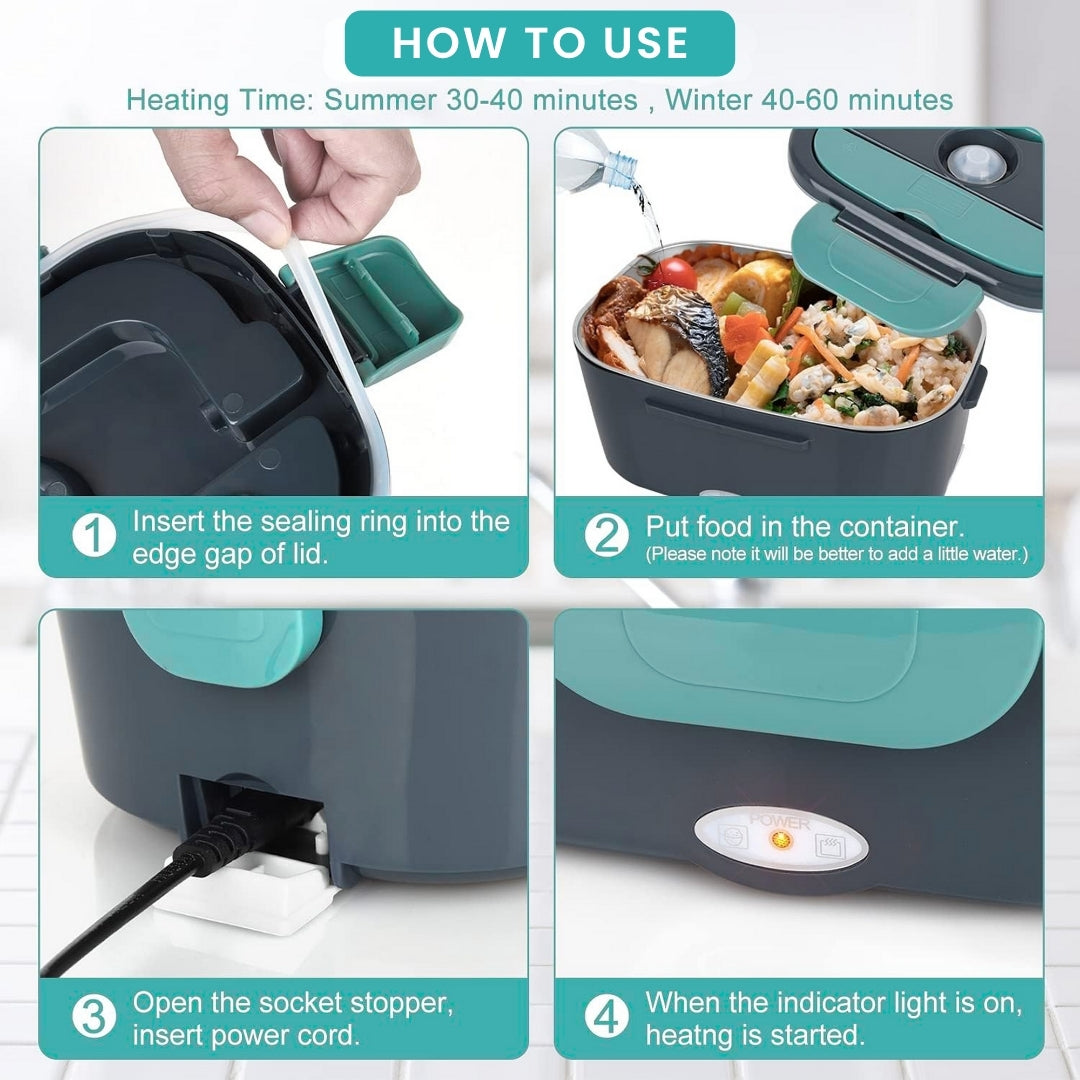 HOW TO USE

Heating Time: Summer 30-40 minutes , Winter 40-60 minutes

1 Insert the sealing ring into the edge gap of lid.

2 Put food in the container.
(Please note it will be better to add a little water.)

POWER

3 Open the socket stopper, insert power cord.

4 When the indicator light is on, heatng is started.