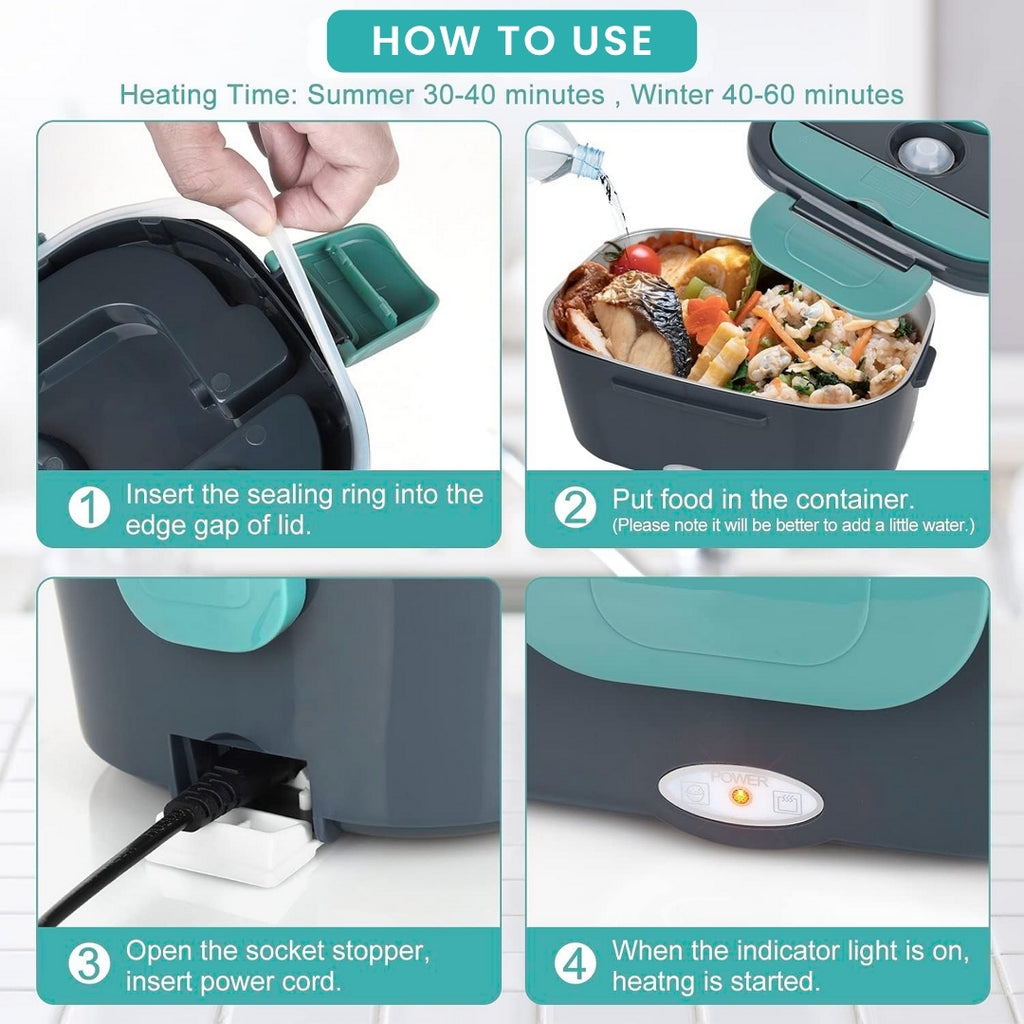 HOW TO USE

Heating Time: Summer 30-40 minutes , Winter 40-60 minutes

1 Insert the sealing ring into the edge gap of lid.

2 Put food in the container.
(Please note it will be better to add a little water.)

3 Open the socket stopper, insert power cord.

POWER

4 When the indicator light is on, heatng is started.